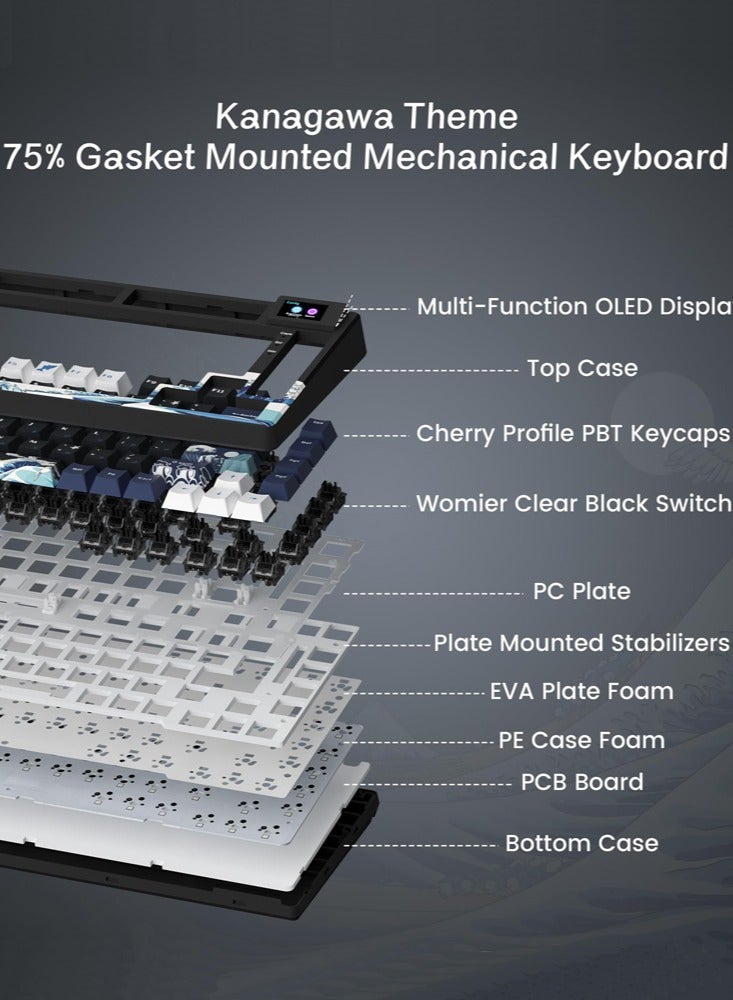 Kanagawa Theme
75% Gasket Mounted Mechanical Keyboard

Multi-Function OLED Displa

Top Case

Cherry Profile PBT Keycaps

Womier Clear Black Switch

PC Plate

Plate Mounted Stabilizers

EVA Plate Foam

PE Case Foam

PCB Board

Bottom Case